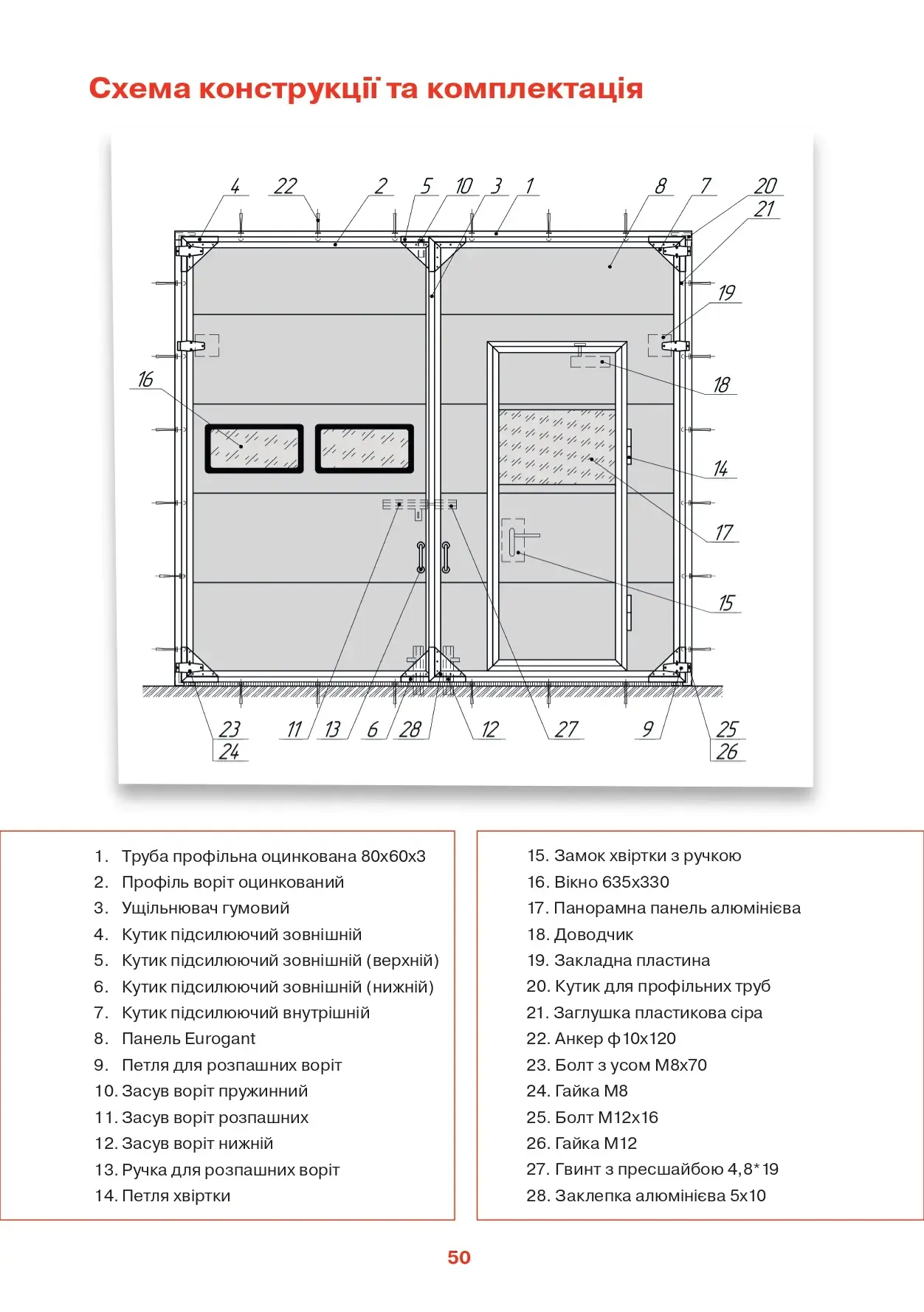 Схема конструкції та комплектація

4 22 2 5 10 3 1 8 7 20 21

19

16

18

14

17

15

23 24 11 13 6 28 12 27 9 25 26

1. Труба профільна оцинкована 80х60х3
2. Профіль воріт оцинкований
3. Ущільнювач гумовий
4. Кутик підсилюючий зовнішній
5. Кутик підсилюючий зовнішній (верхній)
6. Кутик підсилюючий зовнішній (нижній)
7. Кутик підсилюючий внутрішній
8. Панель Eurogant
9. Петля для розпашних воріт
10. Засув воріт пружинний
11. Засув воріт розпашних
12. Засув воріт нижній
13. Ручка для розпашних воріт
14. Петля хвіртки

15. Замок хвіртки з ручкою
16. Вікно 635х330
17. Панорамна панель алюмінієва
18. Доводчик
19. Закладна пластина
20. Кутик для профільних труб
21. Заглушка пластикова сіра
22. Анкер ф10х120
23. Болт з усом М8х70
24. Гайка М8
25. Болт М12х16
26. Гайка М12
27. Гвинт з пресшайбою 4,8*19
28. Заклепка алюмінієва 5х10

50