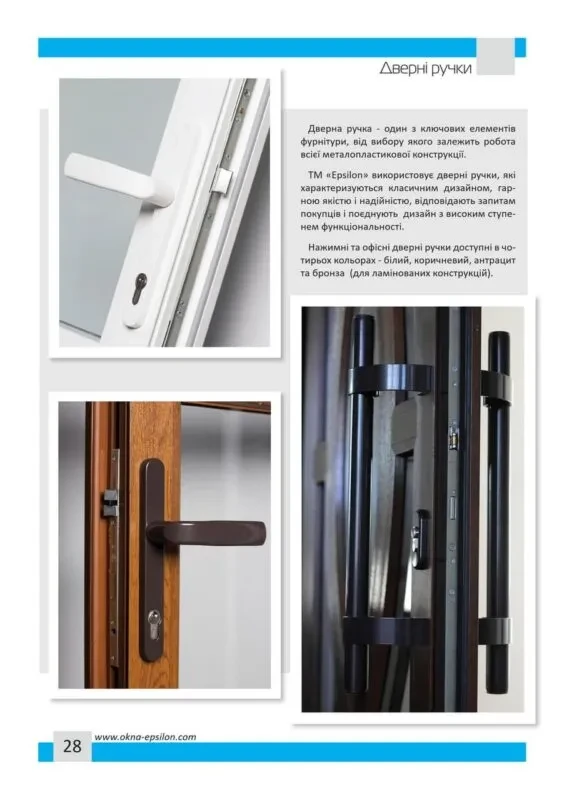 Дверні ручки

Дверна ручка - один з ключових елементів фурнітури, від вибору якого залежить робота всієї металопластикової конструкції.

ТМ «Epsilon» використовує дверні ручки, які характеризуються класичним дизайном, гарною якістю і надійністю, відповідають запитам покупців і поєднують дизайн з високим ступенем функціональності.

Нажимні та офісні дверні ручки доступні в чотирьох кольорах - білий, коричневий, антрацит та бронза (для ламінованих конструкцій).

28 www.okna-epsilon.com