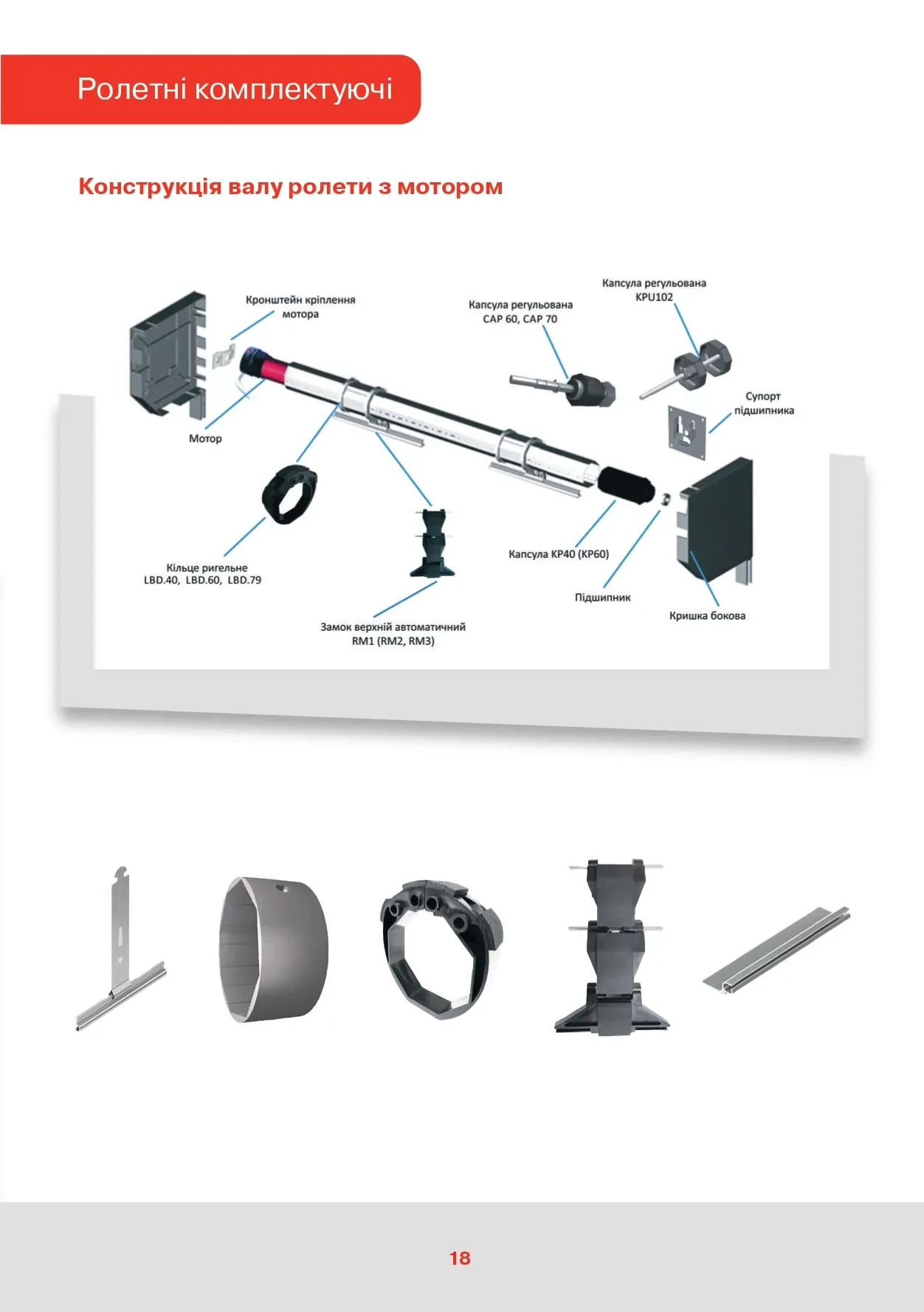 Ролетні комплектуючі

Конструкція валу ролети з мотором

Кронштейн кріплення мотора

Капсула регульована CAP 60, CAP 70

Капсула регульована KPU102

Супорт підшипника

Мотор

Кільце ригельне LBD.40, LBD.60, LBD.79

Капсула KP40 (KP60)

Підшипник

Кришка бокова

Замок верхній автоматичний RM1 (RM2, RM3)

18