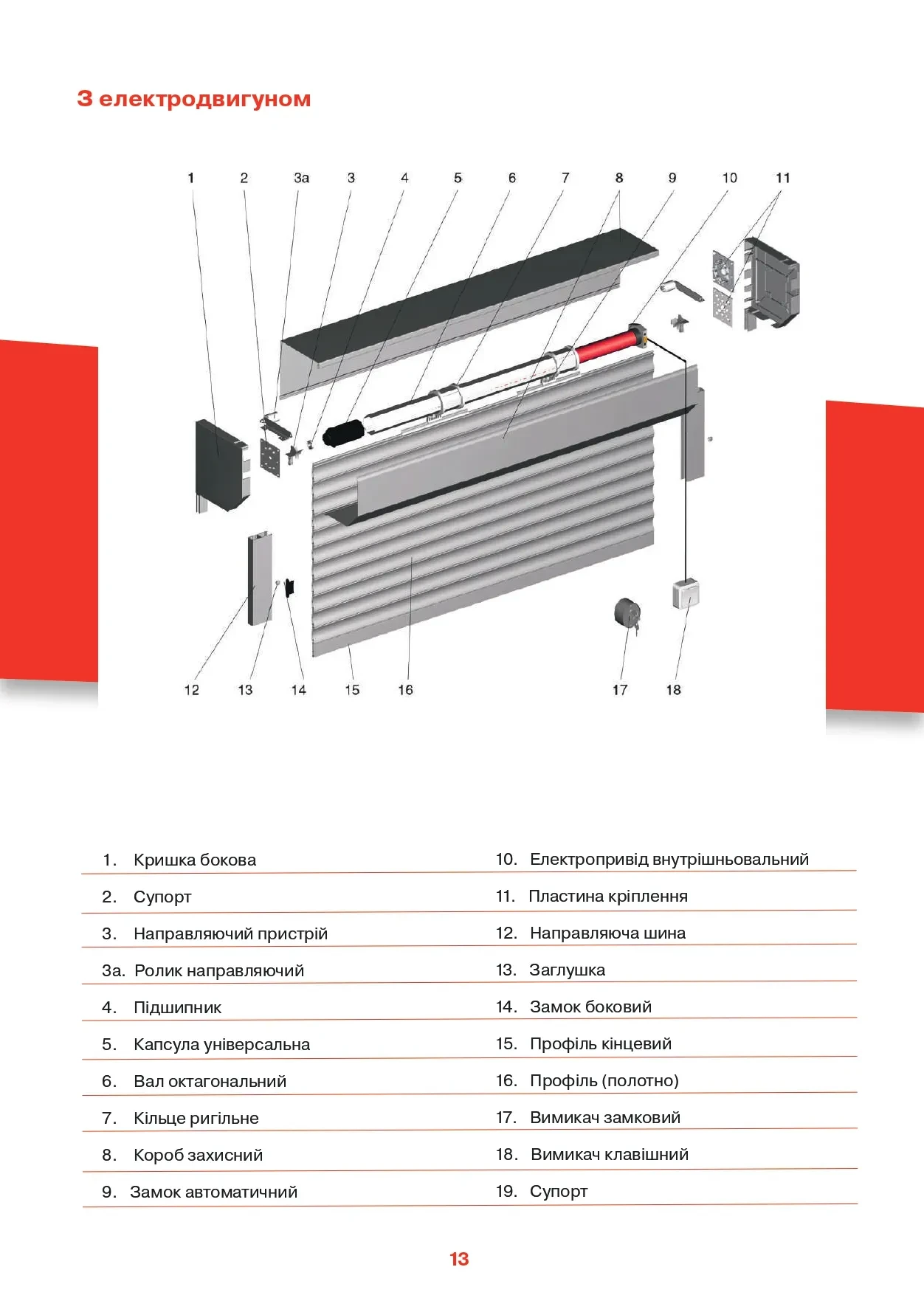 З електродвигуном

1 2 3а 3 4 5 6 7 8 9 10 11

12 13 14 15 16 17 18

1. Кришка бокова
2. Супорт
3. Направляючий пристрій
3а. Ролик направляючий
4. Підшипник
5. Капсула універсальна
6. Вал октагональний
7. Кільце ригільне
8. Короб захисний
9. Замок автоматичний

10. Електропривід внутрішньовальний
11. Пластина кріплення
12. Направляюча шина
13. Заглушка
14. Замок боковий
15. Профіль кінцевий
16. Профіль (полотно)
17. Вимикач замковий
18. Вимикач клавішний
19. Супорт

13