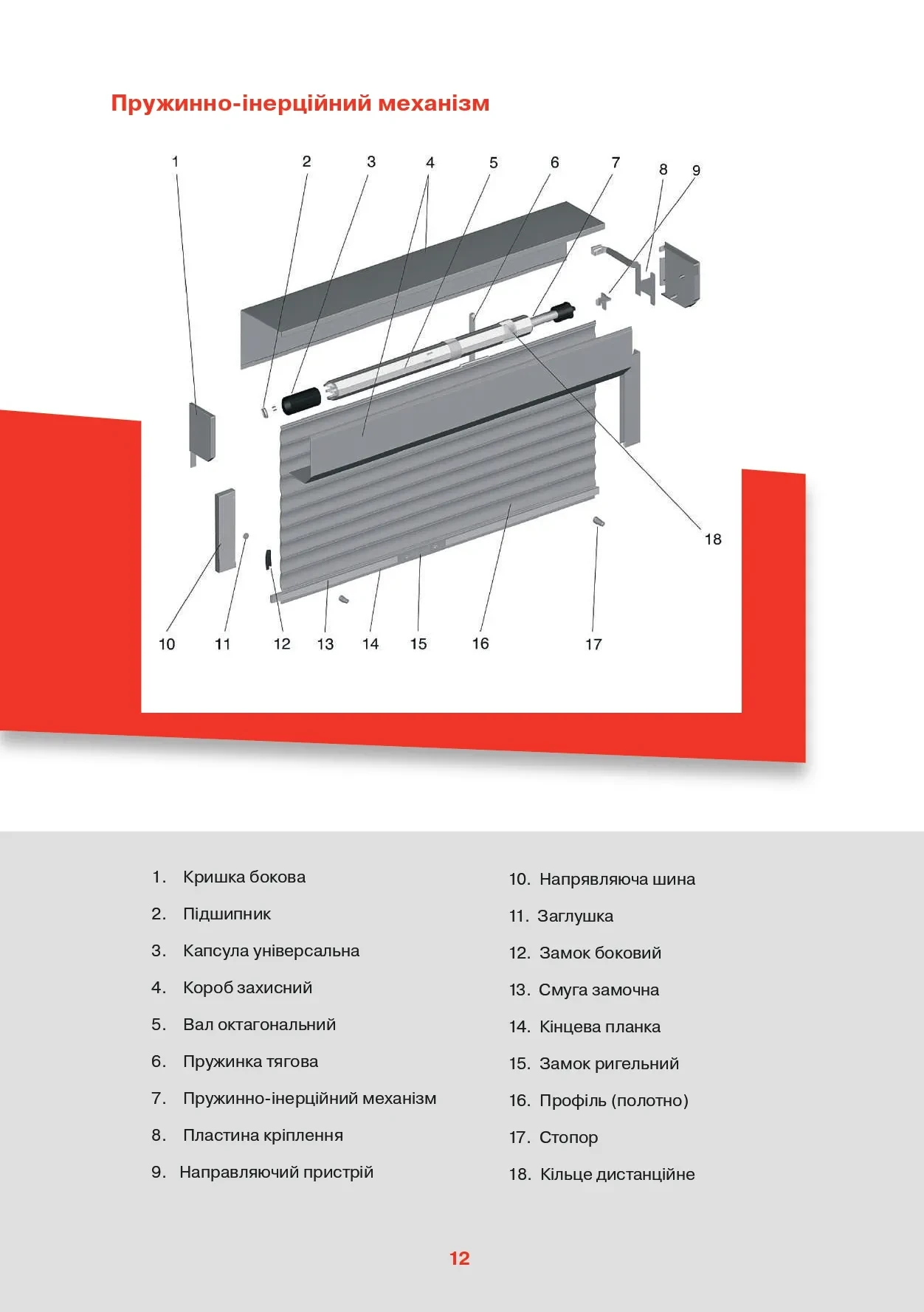 Пружинно-інерційний механізм

1 2 3 4 5 6 7 8 9

18

10 11 12 13 14 15 16 17

1. Кришка бокова
2. Підшипник
3. Капсула універсальна
4. Короб захисний
5. Вал октагональний
6. Пружинка тягова
7. Пружинно-інерційний механізм
8. Пластина кріплення
9. Направляючий пристрій

10. Напрявляюча шина
11. Заглушка
12. Замок боковий
13. Смуга замочна
14. Кінцева планка
15. Замок ригельний
16. Профіль (полотно)
17. Стопор
18. Кільце дистанційне

12