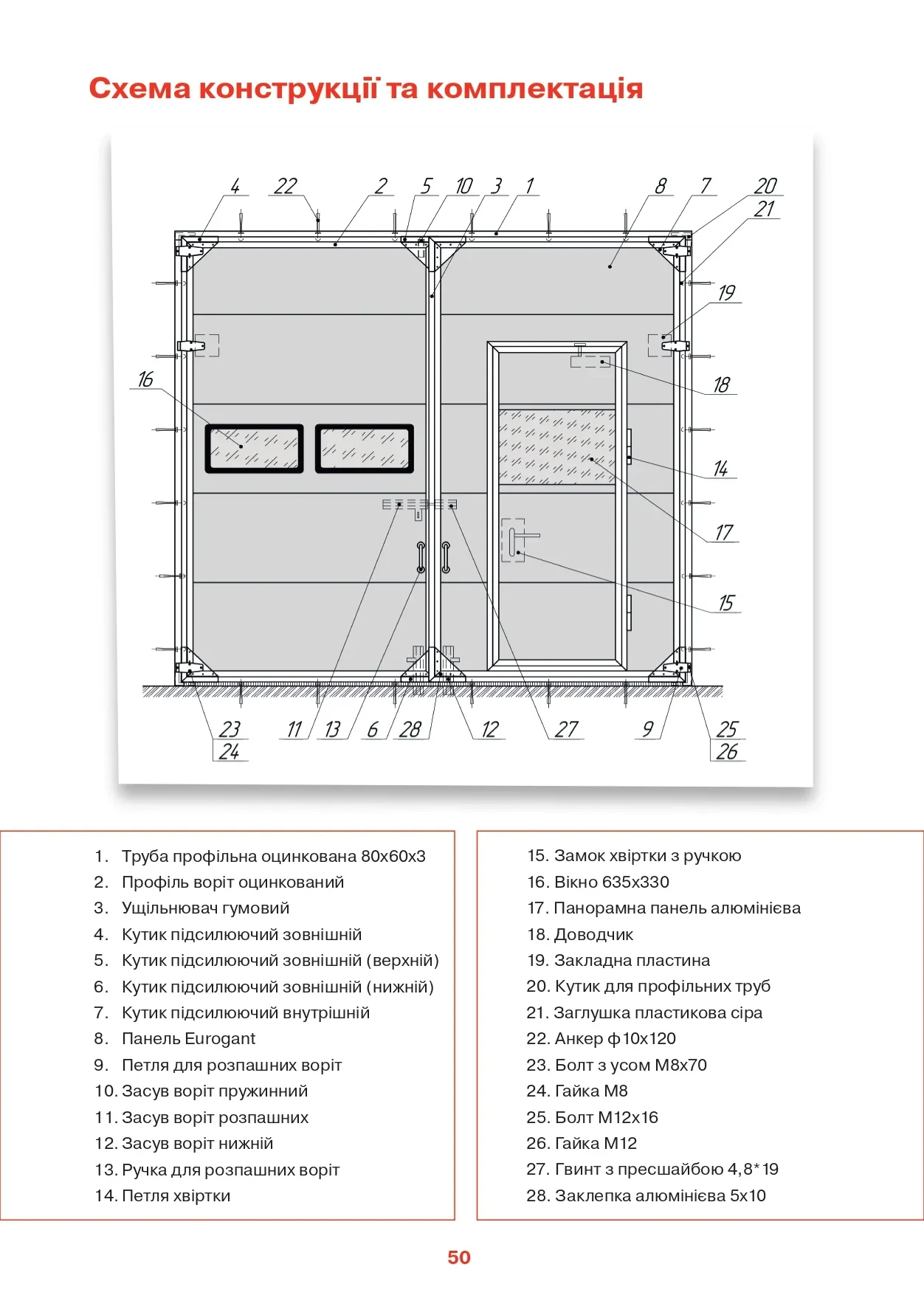 Схема конструкції та комплектація

4 22 2 5 10 3 1 8 7 20 21 19 16 18 14 17 15 23 24 11 13 6 28 12 27 9 25 26

1. Труба профільна оцинкована 80х60х3
2. Профіль воріт оцинкований
3. Ущільнювач гумовий
4. Кутик підсилюючий зовнішній
5. Кутик підсилюючий зовнішній (верхній)
6. Кутик підсилюючий зовнішній (нижній)
7. Кутик підсилюючий внутрішній
8. Панель Eurogant
9. Петля для розпашних воріт
10. Засув воріт пружинний
11. Засув воріт розпашних
12. Засув воріт нижній
13. Ручка для розпашних воріт
14. Петля хвіртки

15. Замок хвіртки з ручкою
16. Вікно 635х330
17. Панорамна панель алюмінієва
18. Доводчик
19. Закладна пластина
20. Кутик для профільних труб
21. Заглушка пластикова сіра
22. Анкер ф10х120
23. Болт з усом М8х70
24. Гайка М8
25. Болт М12х16
26. Гайка М12
27. Гвинт з пресшайбою 4,8*19
28. Заклепка алюмінієва 5х10

50