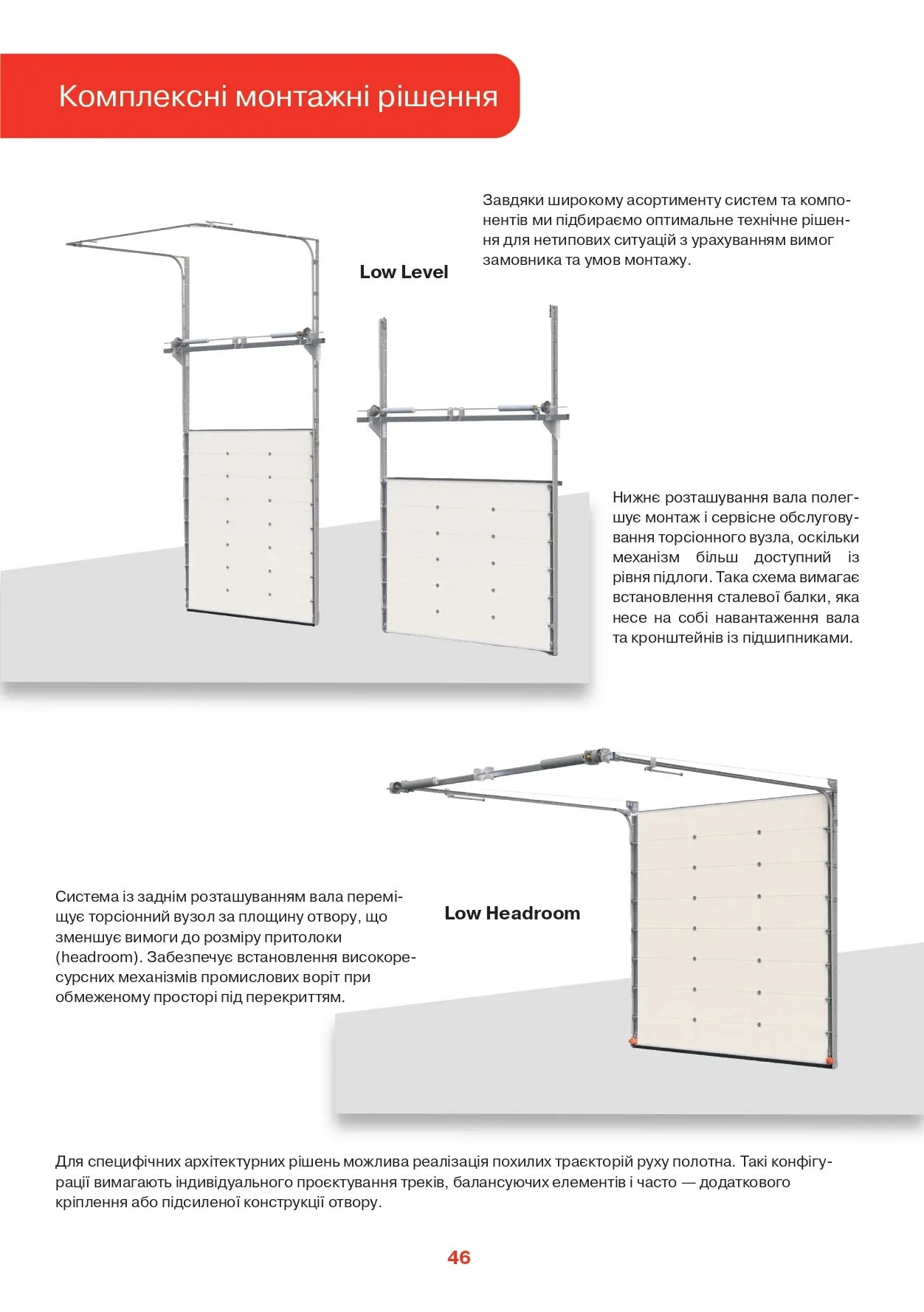 Комплексні монтажні рішення

Завдяки широкому асортименту систем та компонентів ми підбираємо оптимальне технічне рішення для нетипових ситуацій з урахуванням вимог замовника та умов монтажу.

Low Level

Нижнє розташування вала полегшує монтаж і сервісне обслуговування торсіонного вузла, оскільки механізм більш доступний із рівня підлоги. Така схема вимагає встановлення сталевої балки, яка несе на собі навантаження вала та кронштейнів із підшипниками.

Система із заднім розташуванням вала переміщує торсіонний вузол за площину отвору, що зменшує вимоги до розміру притолоки (headroom). Забезпечує встановлення високоресурсних механізмів промислових воріт при обмеженому просторі під перекриттям.

Low Headroom

Для специфічних архітектурних рішень можлива реалізація похилих траєкторій руху полотна. Такі конфігурації вимагають індивідуального проєктування треків, балансуючих елементів і часто — додаткового кріплення або підсиленої конструкції отвору.

46